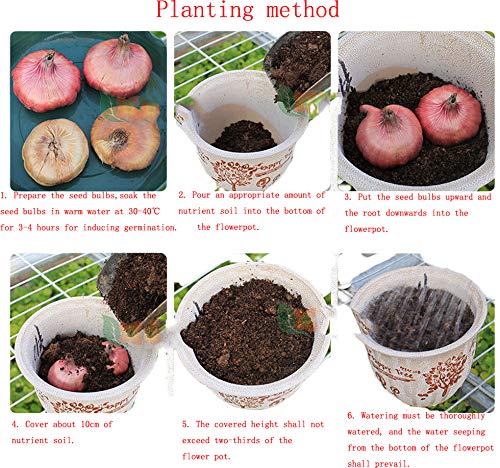 Planting method

1. Prepare the seed bulbs,soak the seed bulbs in warm water at 30-40℃ for 3-4 hours for inducing germination.

2. Pour an appropriate amount of nutrient soil into the bottom of the flowerpot.

3. Put the seed bulbs upward and the root downwards into the flowerpot.

4. Cover about 10cm of nutrient soil.

5. The covered height shall not exceed two-thirds of the flower pot.

6. Watering must be thoroughly watered, and the water seeping from the bottom of the flowerpot shall prevail.