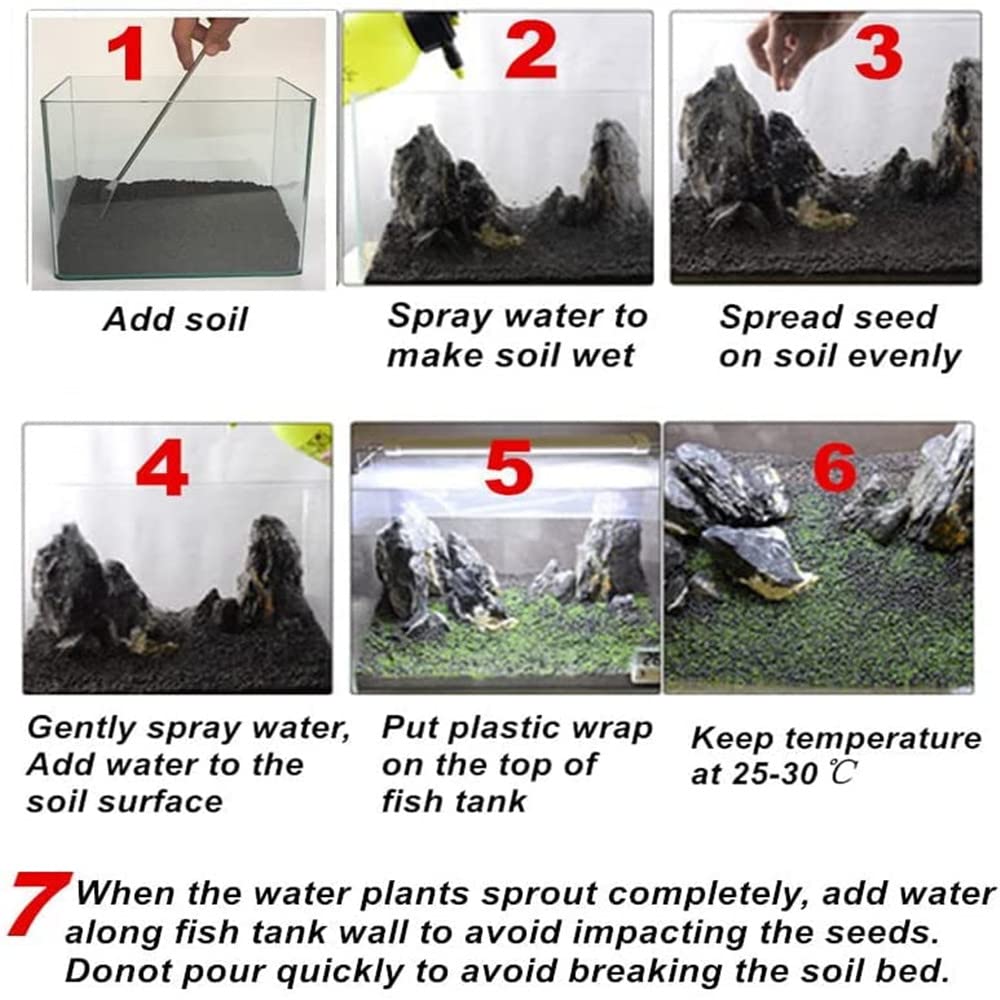 1

Add soil

2

Spray water to make soil wet

3

Spread seed on soil evenly

4

Gently spray water, Add water to the soil surface

5

Put plastic wrap on the top of fish tank

6

Keep temperature at 25-30 ℃

7 When the water plants sprout completely, add water along fish tank wall to avoid impacting the seeds. Donot pour quickly to avoid breaking the soil bed.